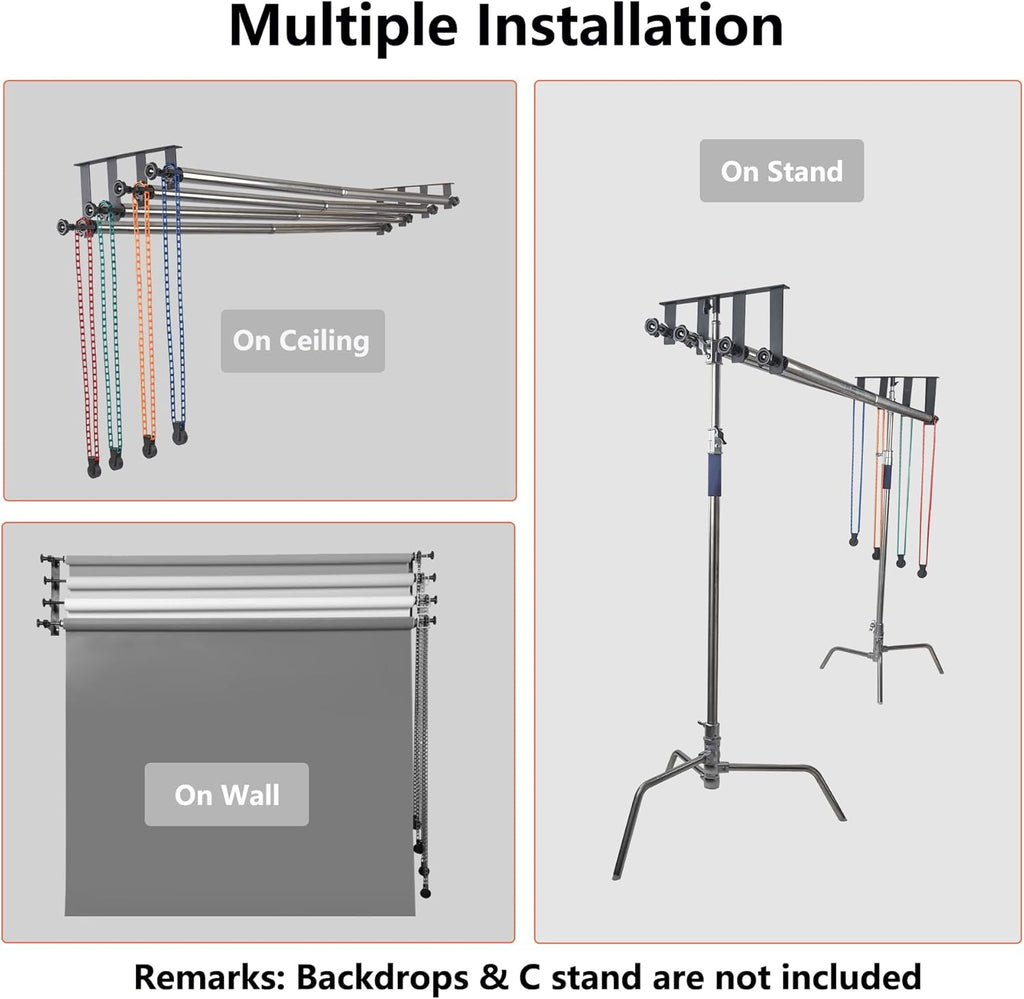 Multiple Installation

On Ceiling

On Wall

On Stand

Remarks: Backdrops & C stand are not included